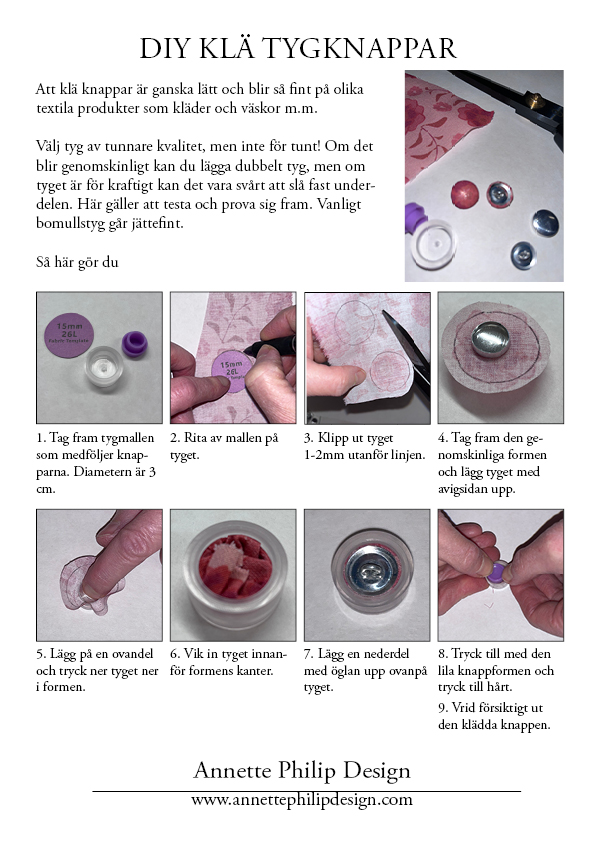 DIY KLÄ TYGKNAPPAR

Att klä knappar är ganska lätt och blir så fint på olika textila produkter som kläder och väskor m.m.

Välj tyg av tunnare kvalitet, men inte för tunt! Om det blir genomskinligt kan du lägga dubbelt tyg, men om tyget är för kraftigt kan det vara svårt att slå fast underdelen. Här gäller att testa och prova sig fram. Vanligt bomullstyg går jättefint.

Så här gör du

15mm 26L Fabric Template

15mm 26L

1. Tag fram tygmallen som medföljer knapparna. Diametern är 3 cm.

2. Rita av mallen på tyget.

3. Klipp ut tyget 1-2mm utanför linjen.

4. Tag fram den genomskinliga formen och lägg tyget med avigsidan upp.

5. Lägg på en ovandel och tryck ner tyget ner i formen.

6. Vik in tyget innanför formens kanter.

7. Lägg en nederdel med öglan upp ovanpå tyget.

8. Tryck till med den lila knappformen och tryck till hårt.

9. Vrid försiktigt ut den klädda knappen.

Annette Philip Design

www.annettephilipdesign.com